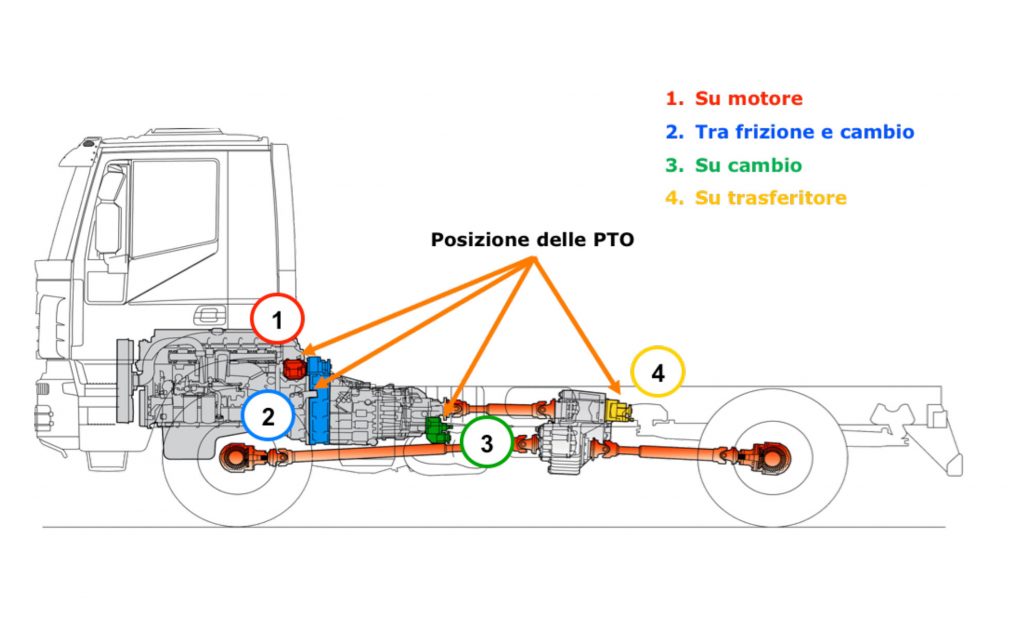 1. Su motore
2. Tra frizione e cambio
3. Su cambio
4. Su trasferitore

Posizione delle PTO

1

2

3

4