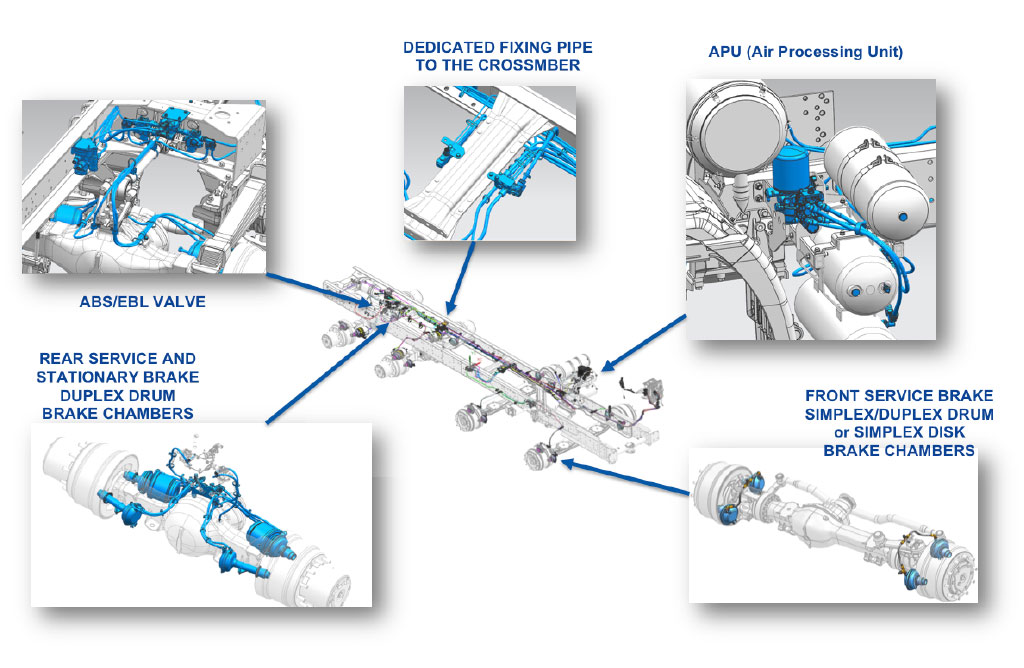 DEDICATED FIXING PIPE TO THE CROSSMBER

APU (Air Processing Unit)

ABS/EBL VALVE

REAR SERVICE AND STATIONARY BRAKE DUPLEX DRUM BRAKE CHAMBERS

FRONT SERVICE BRAKE SIMPLEX/DUPLEX DRUM or SIMPLEX DISK BRAKE CHAMBERS