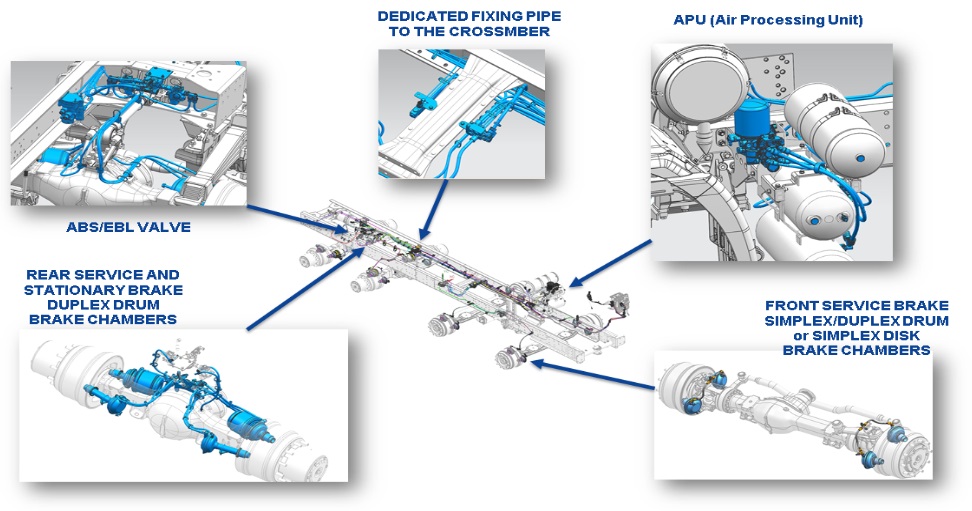 DEDICATED FIXING PIPE TO THE CROSSMBER

APU (Air Processing Unit)

ABS/EBL VALVE

REAR SERVICE AND STATIONARY BRAKE DUPLEX DRUM BRAKE CHAMBERS

FRONT SERVICE BRAKE SIMPLEX/DUPLEX DRUM or SIMPLEX DISK BRAKE CHAMBERS